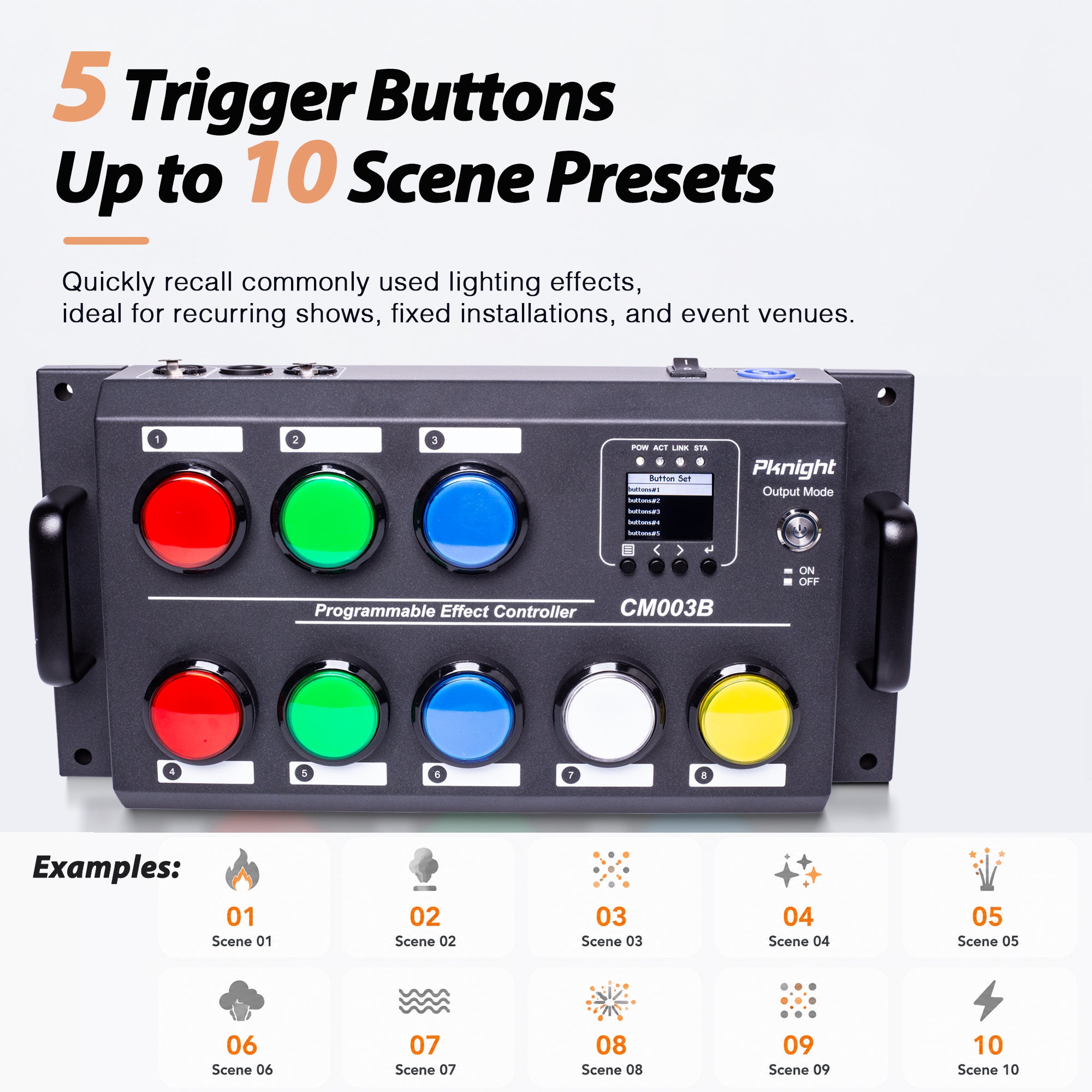 5 Trigger Buttons
Up to 10 Scene Presets

Quickly recall commonly used lighting effects, ideal for recurring shows, fixed installations, and event venues.

1 2 3

POW ACT LINK STA

Button Set
buttons#1
buttons#2
buttons#3
buttons#4
buttons#5

Pknight
Output Mode

ON
OFF

Programmable Effect Controller
CM003B

4 5 6 7 8

Examples:

01
Scene 01

02
Scene 02

03
Scene 03

04
Scene 04

05
Scene 05

06
Scene 06

07
Scene 07

08
Scene 08

09
Scene 09

10
Scene 10